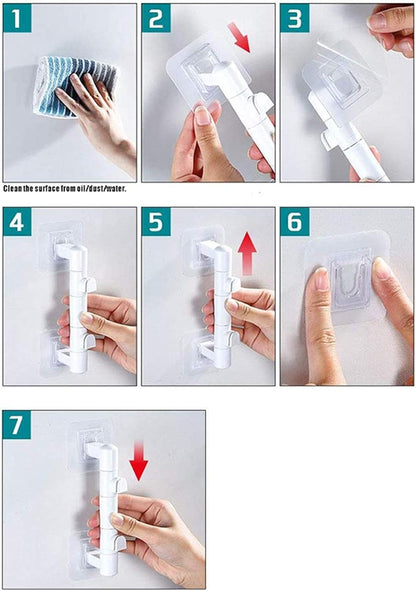 1

2

3

Clean the surface from oil/dust/water.

4

5

6

7